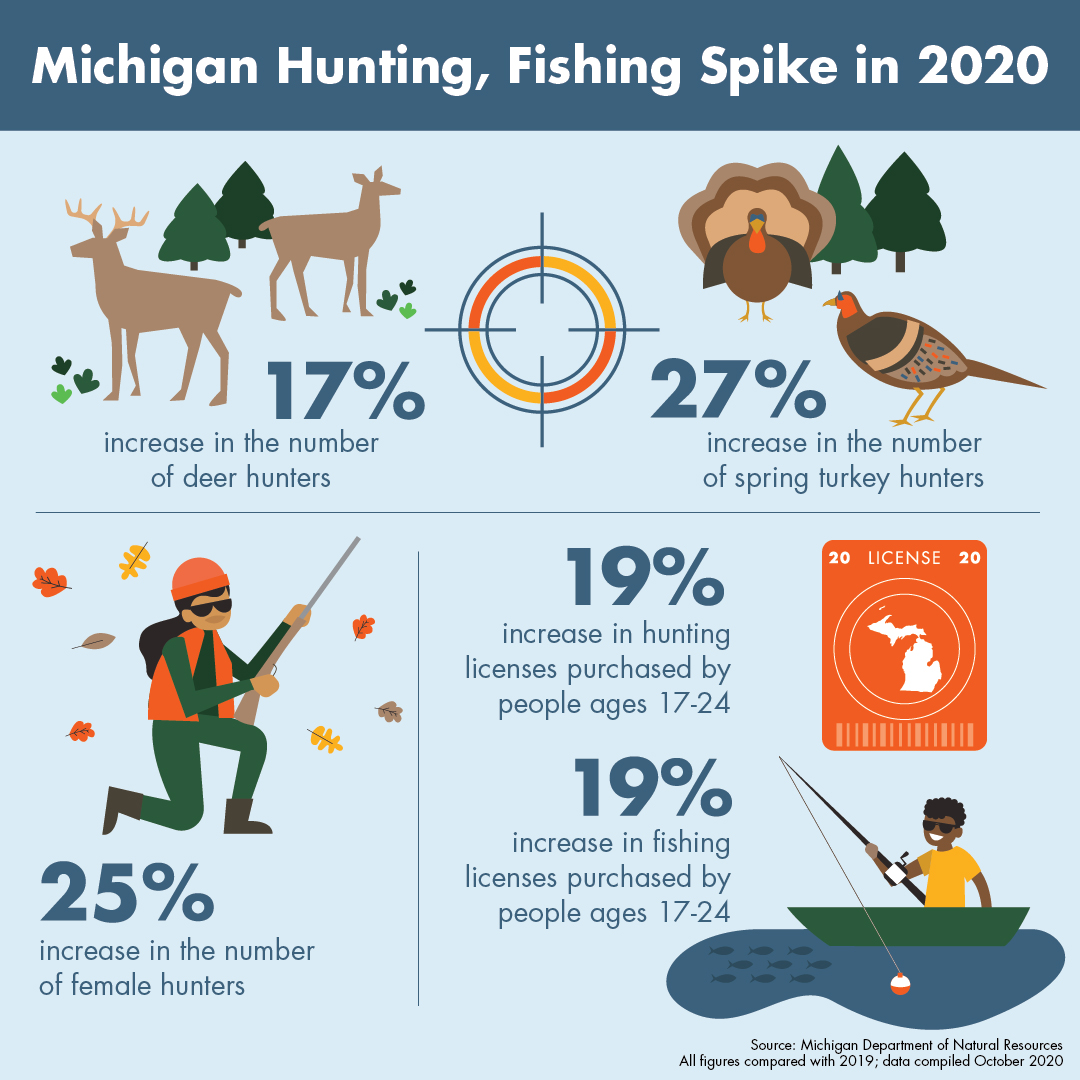 Michigan Hunting, Fishing Spike in 2020

17%
increase in the number of deer hunters

27%
increase in the number of spring turkey hunters

25%
increase in the number of female hunters

19%
increase in hunting licenses purchased by people ages 17-24

20 LICENSE 20

19%
increase in fishing licenses purchased by people ages 17-24

Source: Michigan Department of Natural Resources
All figures compared with 2019; data compiled October 2020